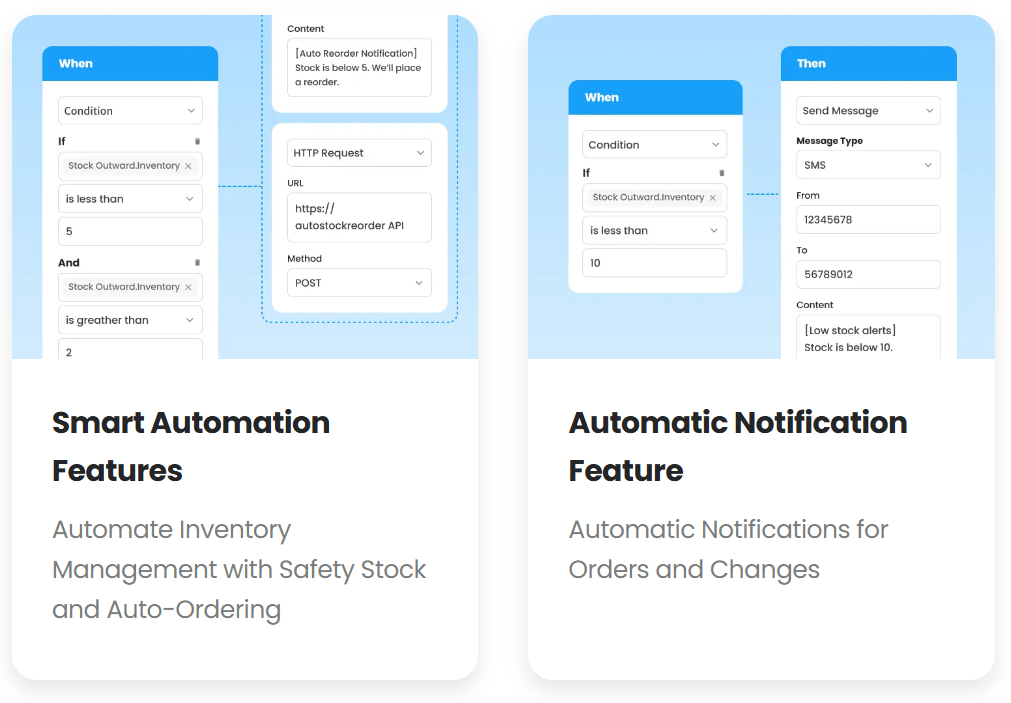 When

Condition

If

Stock Outward.Inventory ×

is less than

5

And

Stock Outward.Inventory ×

is greather than

2

Content

[Auto Reorder Notification] Stock is below 5. We'll place a reorder.

HTTP Request

URL

https:// autostockreorder API

Method

POST

Smart Automation Features

Automate Inventory Management with Safety Stock and Auto-Ordering

When

Condition

If

Stock Outward.Inventory ×

is less than

10

Then

Send Message

Message Type

SMS

From

12345678

To

56789012

Content

[Low stock alerts] Stock is below 10.

Automatic Notification Feature

Automatic Notifications for Orders and Changes